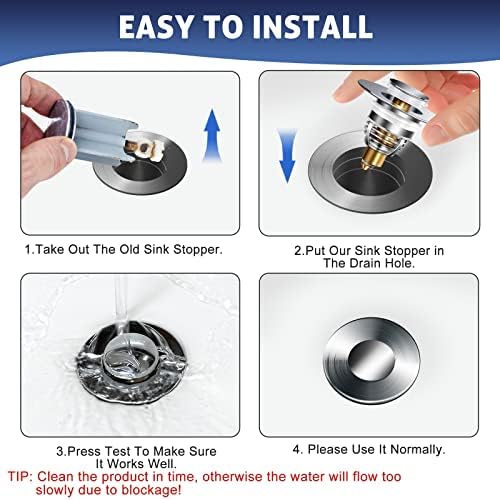 EASY TO INSTALL

1.Take Out The Old Sink Stopper.

2.Put Our Sink Stopper in The Drain Hole.

3.Press Test To Make Sure It Works Well.

4. Please Use It Normally.

TIP: Clean the product in time, otherwise the water will flow too slowly due to blockage!