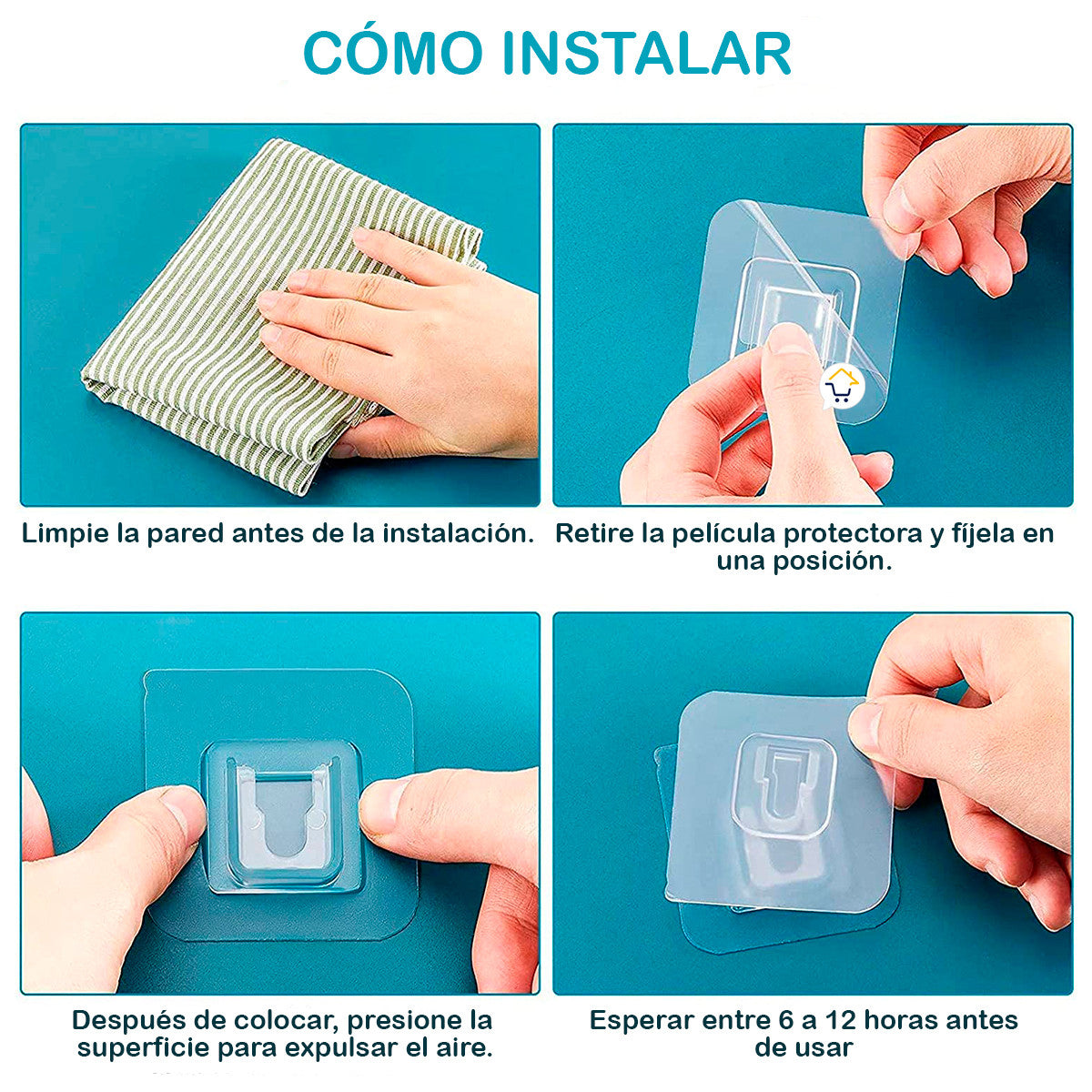 CÓMO INSTALAR

Limpie la pared antes de la instalación.

Retire la película protectora y fíjela en una posición.

Después de colocar, presione la superficie para expulsar el aire.

Esperar entre 6 a 12 horas antes de usar