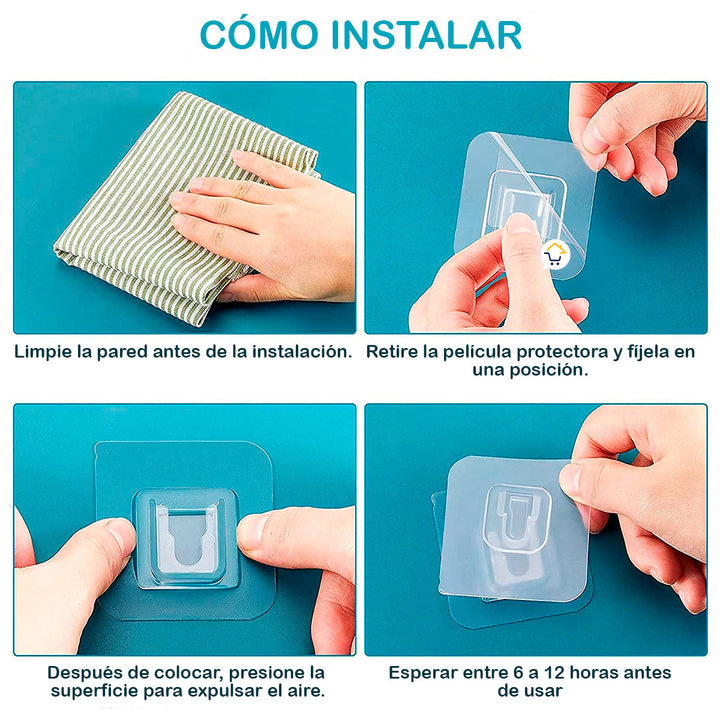 CÓMO INSTALAR

Limpie la pared antes de la instalación.

Retire la película protectora y fíjela en una posición.

Después de colocar, presione la superficie para expulsar el aire.

Esperar entre 6 a 12 horas antes de usar