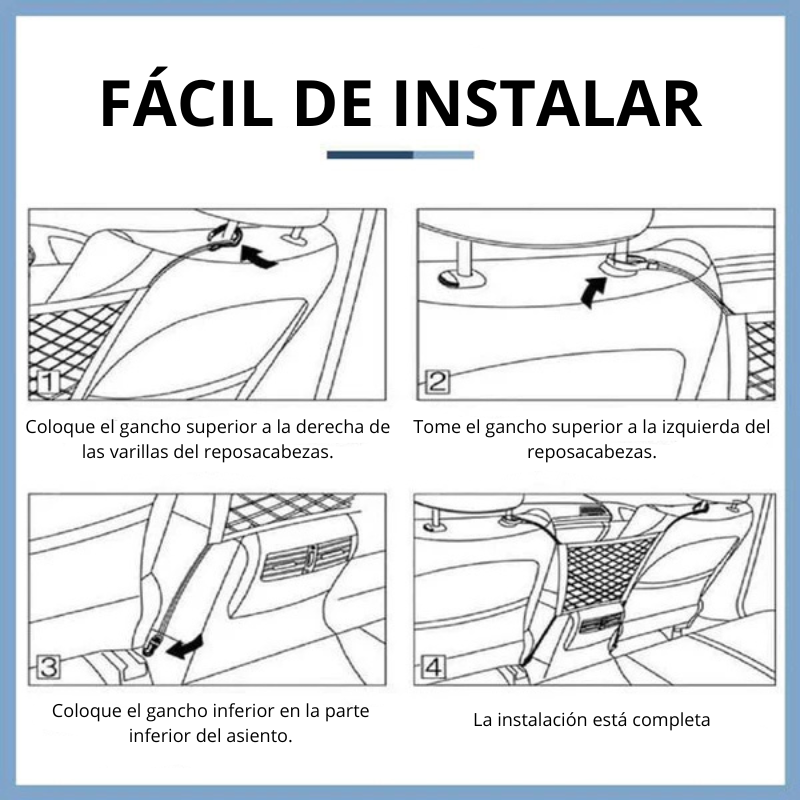 FÁCIL DE INSTALAR

1

Coloque el gancho superior a la derecha de las varillas del reposacabezas.

2

Tome el gancho superior a la izquierda del reposacabezas.

3

Coloque el gancho inferior en la parte inferior del asiento.

4

La instalación está completa