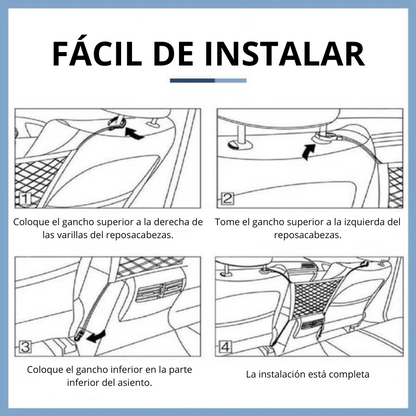 FÁCIL DE INSTALAR

1

Coloque el gancho superior a la derecha de las varillas del reposacabezas.

2

Tome el gancho superior a la izquierda del reposacabezas.

3

Coloque el gancho inferior en la parte inferior del asiento.

4

La instalación está completa