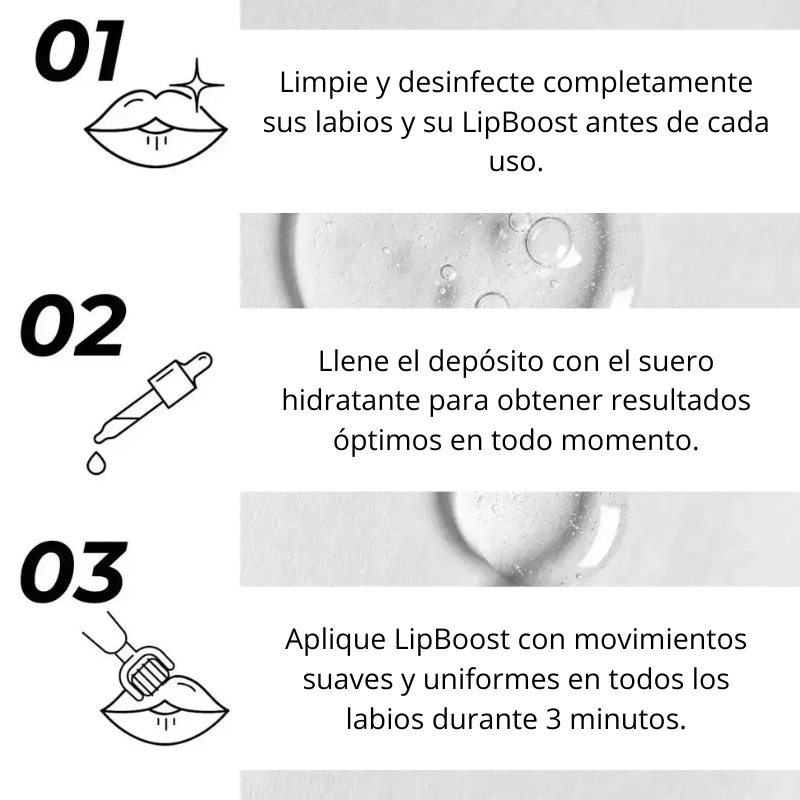 01

Limpie y desinfecte completamente sus labios y su LipBoost antes de cada uso.

02

Llene el depósito con el suero hidratante para obtener resultados óptimos en todo momento.

03

Aplique LipBoost con movimientos suaves y uniformes en todos los labios durante 3 minutos.