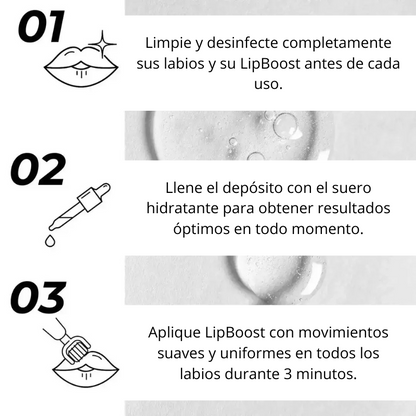 01

Limpie y desinfecte completamente sus labios y su LipBoost antes de cada uso.

02

Llene el depósito con el suero hidratante para obtener resultados óptimos en todo momento.

03

Aplique LipBoost con movimientos suaves y uniformes en todos los labios durante 3 minutos.