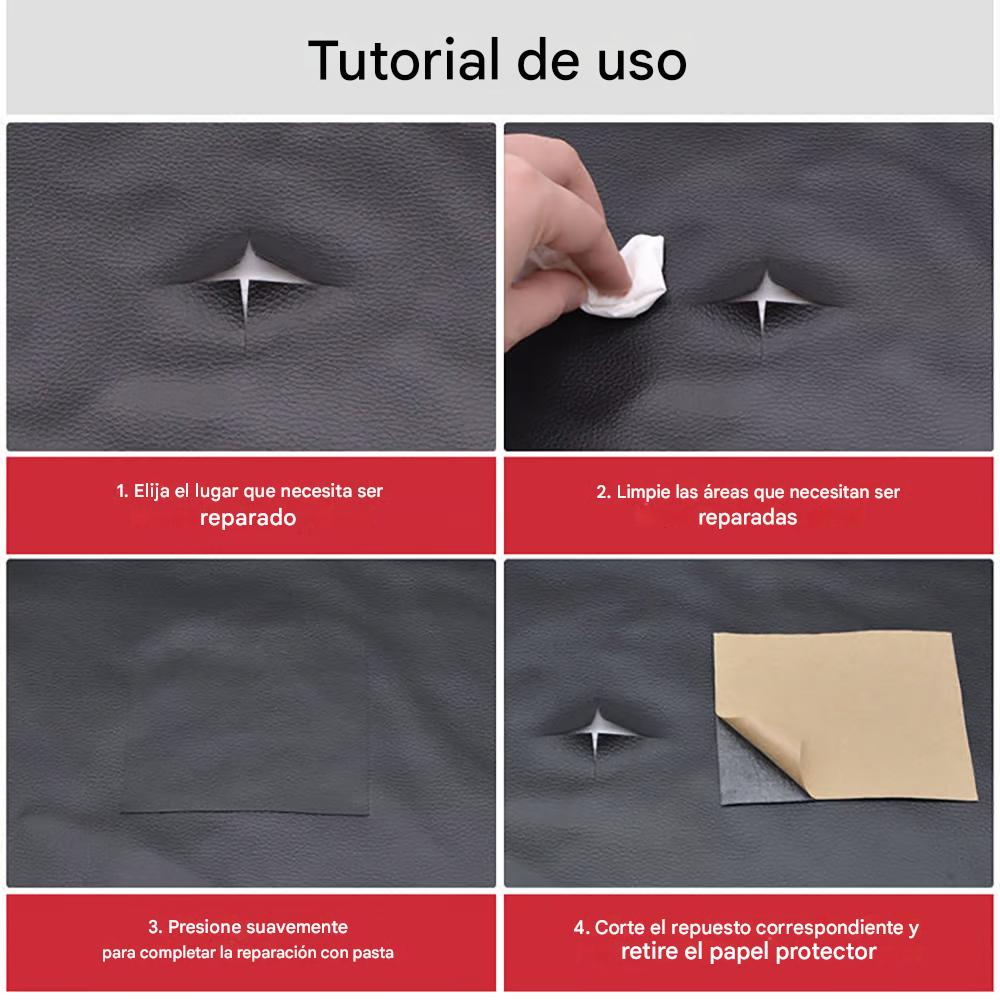 Tutorial de uso

1. Elija el lugar que necesita ser reparado

2. Limpie las áreas que necesitan ser reparadas

3. Presione suavemente para completar la reparación con pasta

4. Corte el repuesto correspondiente y retire el papel protector