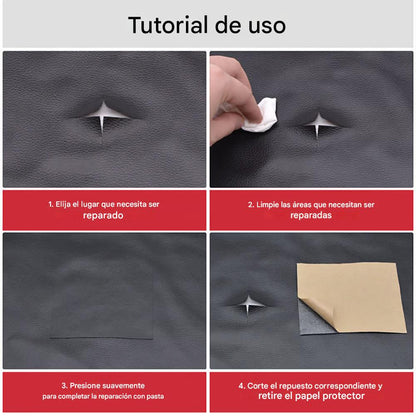 Tutorial de uso

1. Elija el lugar que necesita ser reparado

2. Limpie las áreas que necesitan ser reparadas

3. Presione suavemente para completar la reparación con pasta

4. Corte el repuesto correspondiente y retire el papel protector