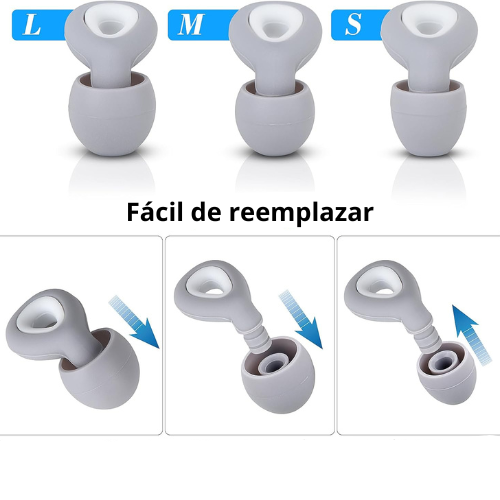 L

M

S

Fácil de reemplazar