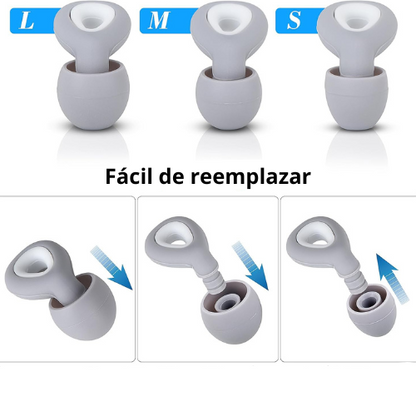 L M S

Fácil de reemplazar