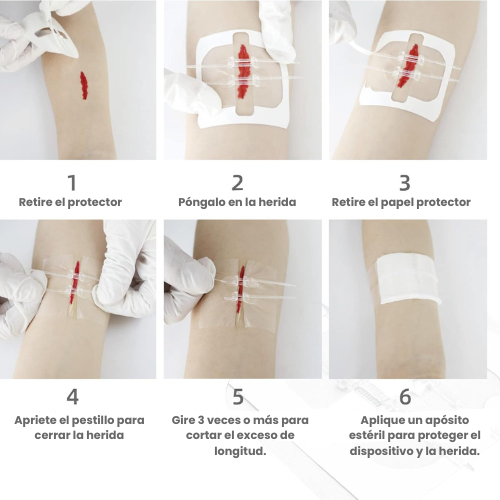 1
Retire el protector

2
Póngalo en la herida

3
Retire el papel protector

4
Apriete el pestillo para cerrar la herida

5
Gire 3 veces o más para cortar el exceso de longitud.

6
Aplique un apósito estéril para proteger el dispositivo y la herida.