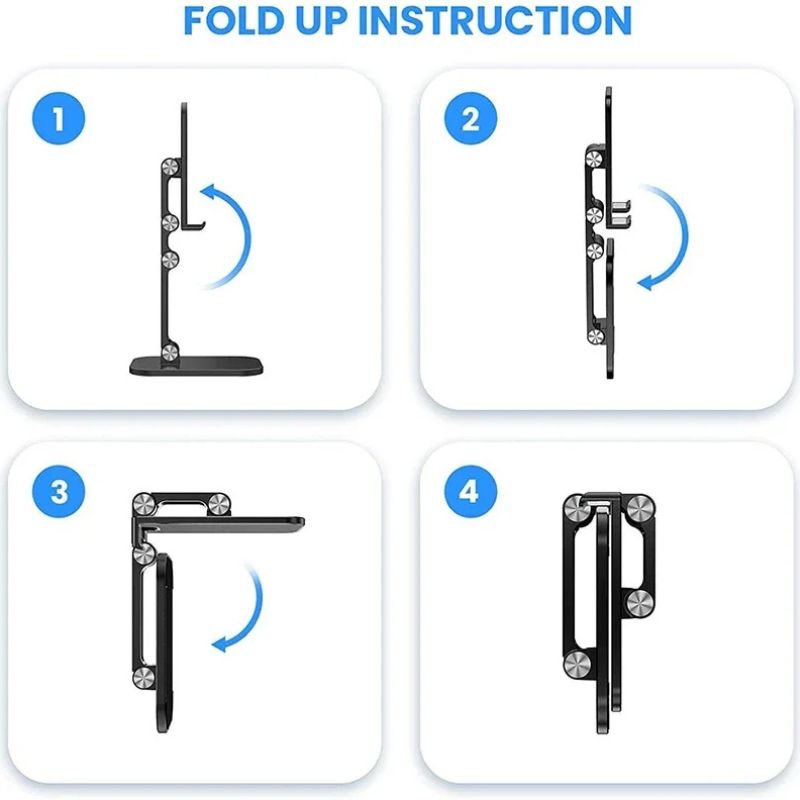 FOLD UP INSTRUCTION

1

2

3

4