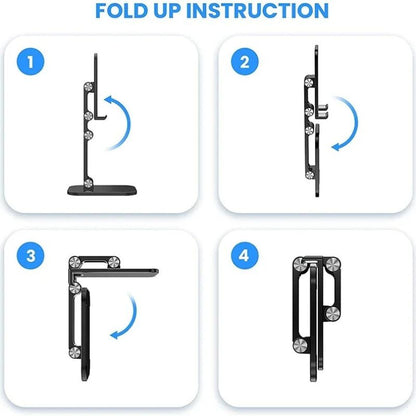 FOLD UP INSTRUCTION

1

2

3

4