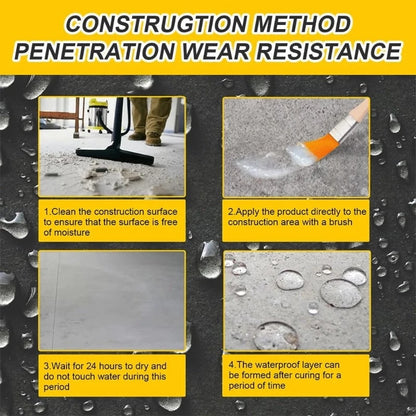 CONSTRUGTION METHOD
PENETRATION WEAR RESISTANCE

1.Clean the construction surface to ensure that the surface is free of moisture

2.Apply the product directly to the construction area with a brush

3.Wait for 24 hours to dry and do not touch water during this period

4.The waterproof layer can be formed after curing for a period of time