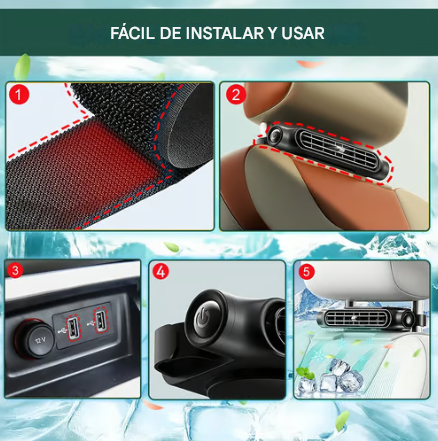 FÁCIL DE INSTALAR Y USAR

1

2

3

12 V

4

5