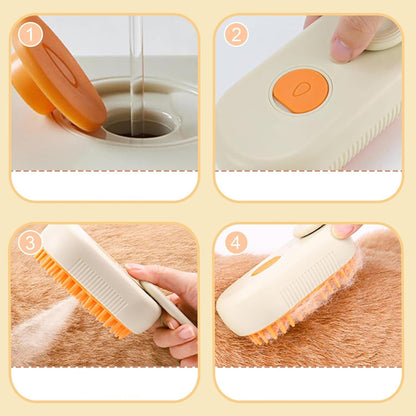 1

2

3

4