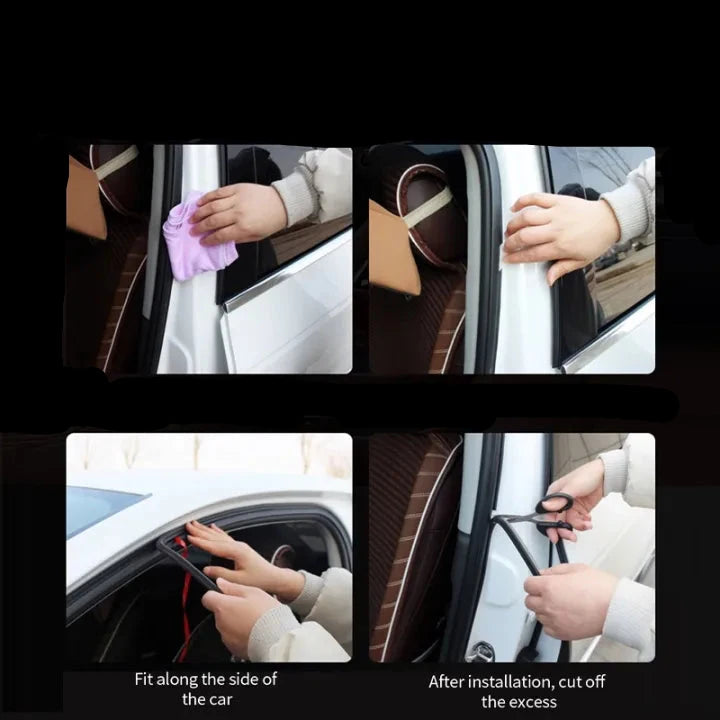 Fit along the side of the car

After installation, cut off the excess