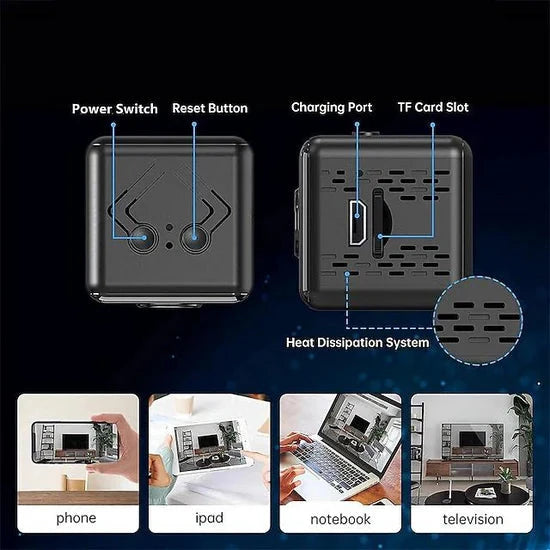 Power Switch
Reset Button
Charging Port
TF Card Slot
Heat Dissipation System

phone
ipad
notebook
television