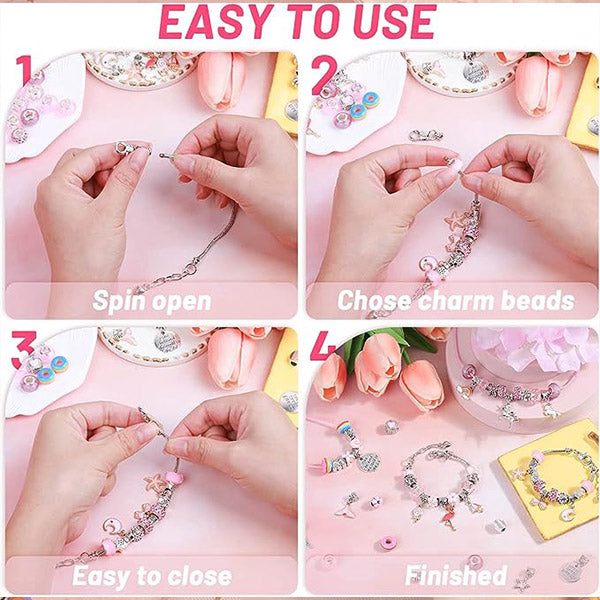 EASY TO USE

1

Spin open

2

Chose charm beads

3

Easy to close

4

Finished