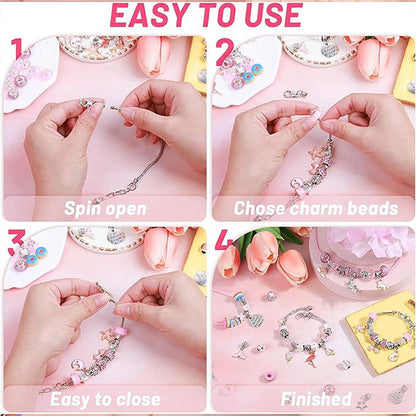 EASY TO USE

1

Spin open

2

Chose charm beads

3

Easy to close

4

Finished