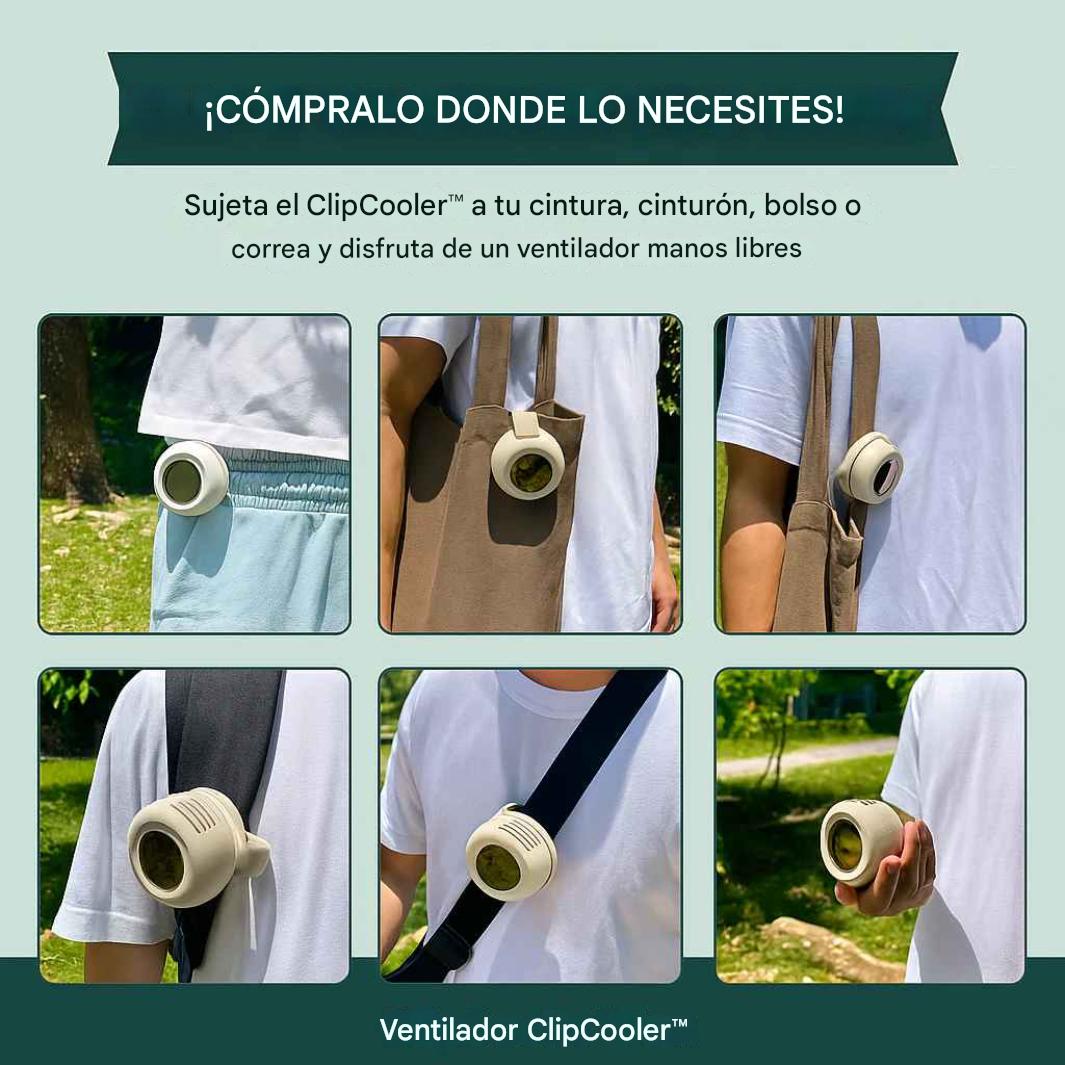 ¡CÓMPRALO DONDE LO NECESITES!

Sujeta el ClipCooler™ a tu cintura, cinturón, bolso o correa y disfruta de un ventilador manos libres

Ventilador ClipCooler™