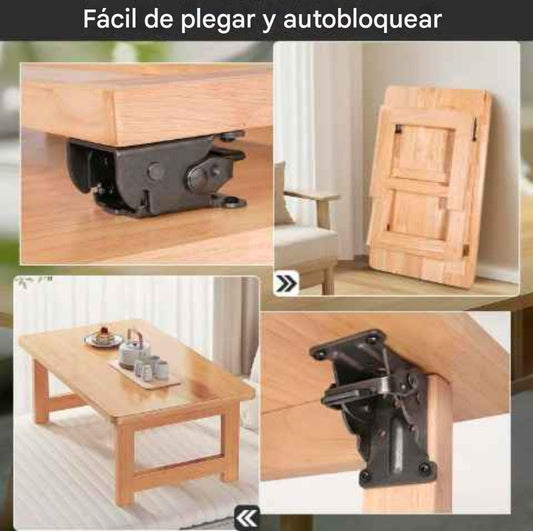 Fácil de plegar y autobloquear