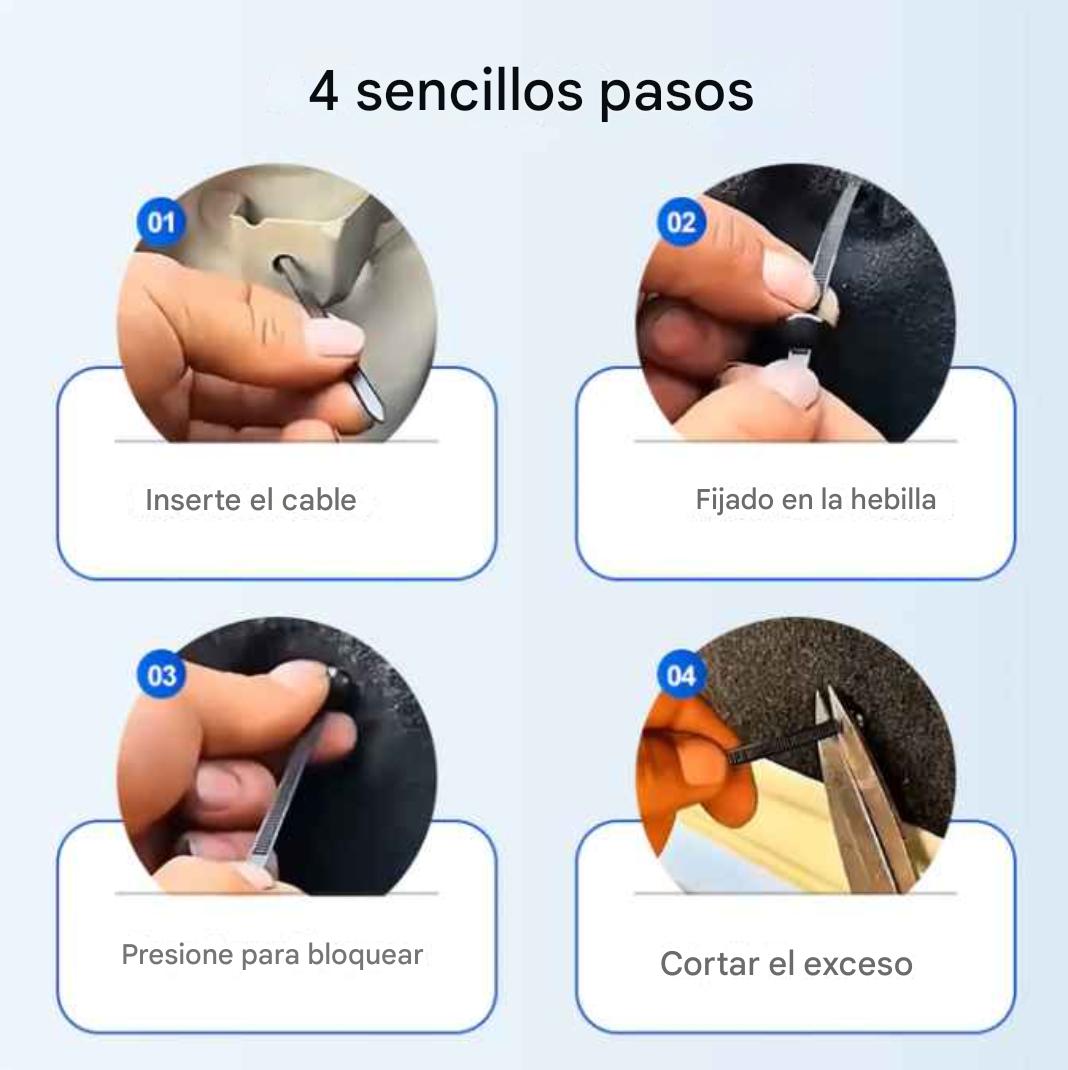 4 sencillos pasos

01

Inserte el cable

02

Fijado en la hebilla

03

Presione para bloquear

04

Cortar el exceso