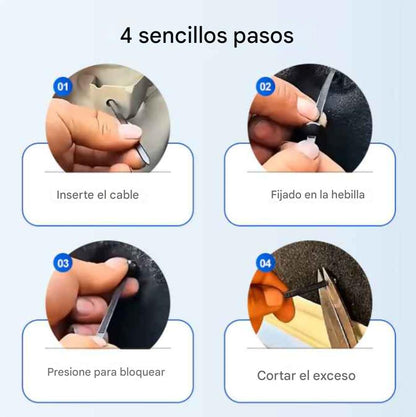 4 sencillos pasos

01

Inserte el cable

02

Fijado en la hebilla

03

Presione para bloquear

04

Cortar el exceso