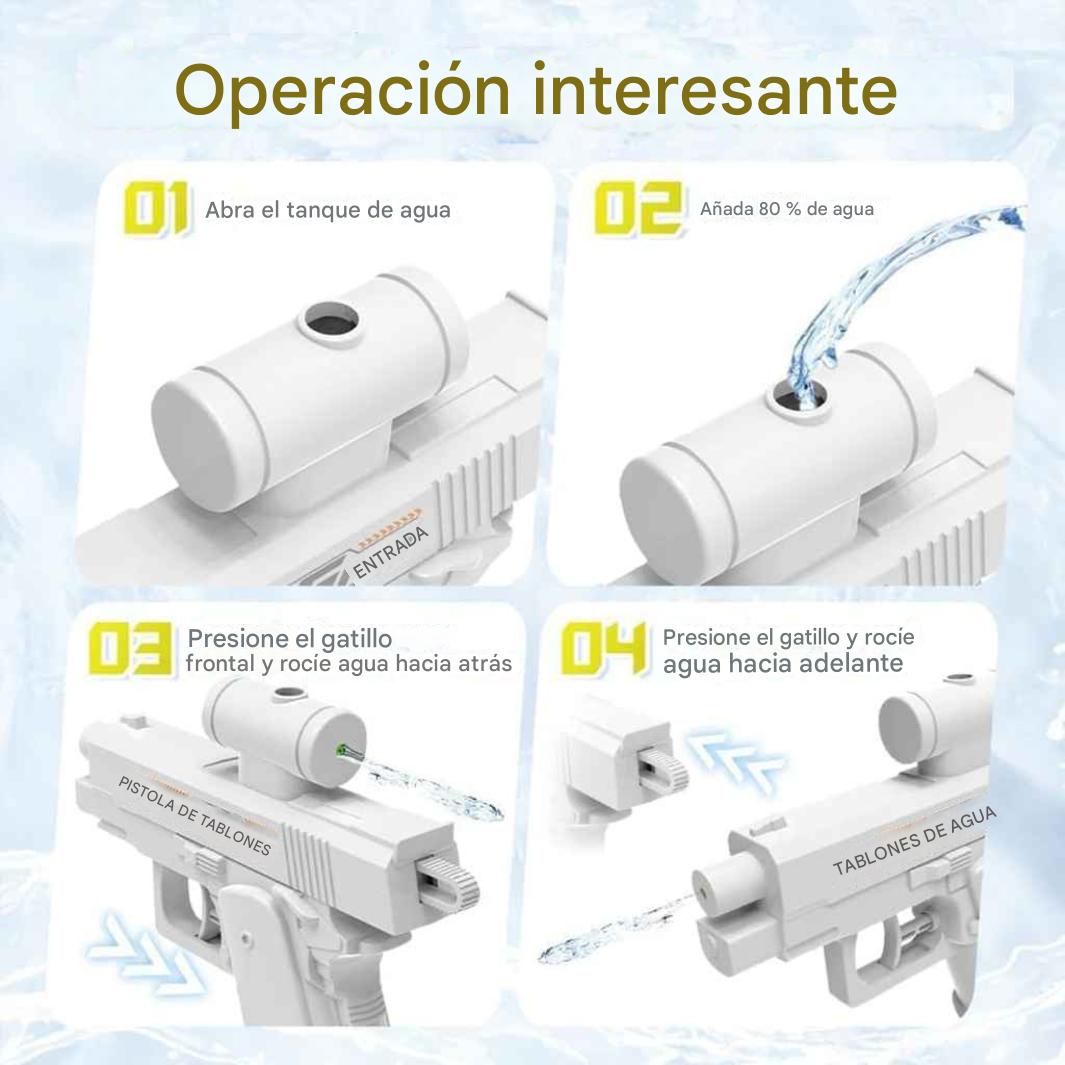 Operación interesante

01 Abra el tanque de agua

ENTRADA

02 Añada 80 % de agua

03 Presione el gatillo frontal y rocíe agua hacia atrás

PISTOLA DE TABLONES

04 Presione el gatillo y rocíe agua hacia adelante

TABLONES DE AGUA