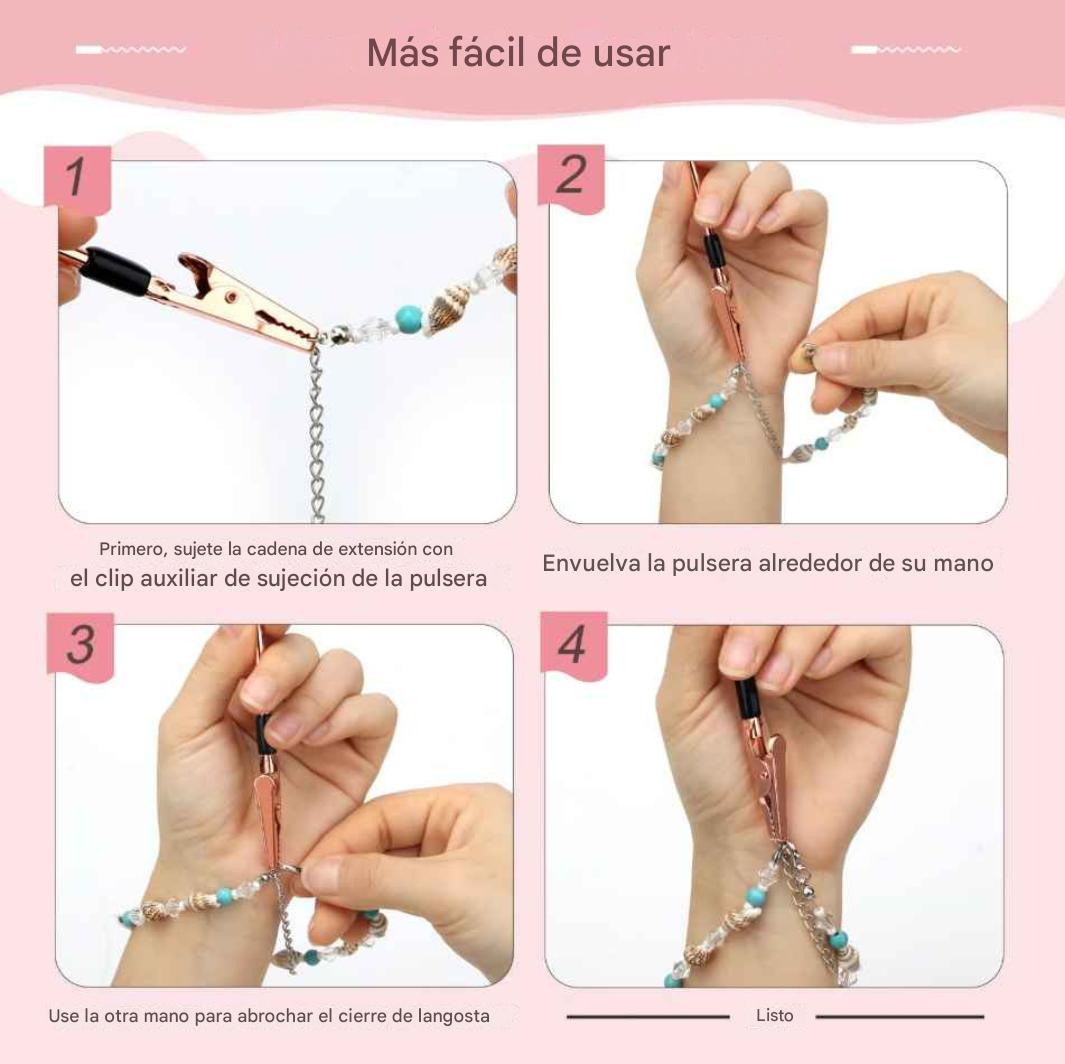 Más fácil de usar

1

Primero, sujete la cadena de extensión con el clip auxiliar de sujeción de la pulsera

2

Envuelva la pulsera alrededor de su mano

3

Use la otra mano para abrochar el cierre de langosta

4

Listo