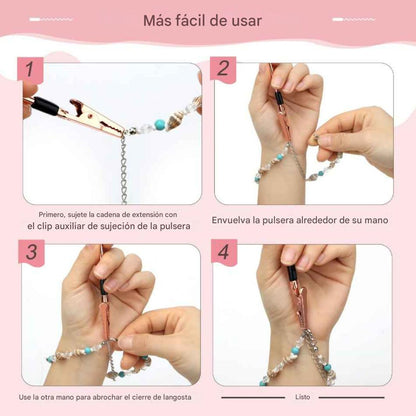 Más fácil de usar

1

Primero, sujete la cadena de extensión con el clip auxiliar de sujeción de la pulsera

2

Envuelva la pulsera alrededor de su mano

3

Use la otra mano para abrochar el cierre de langosta

4

Listo