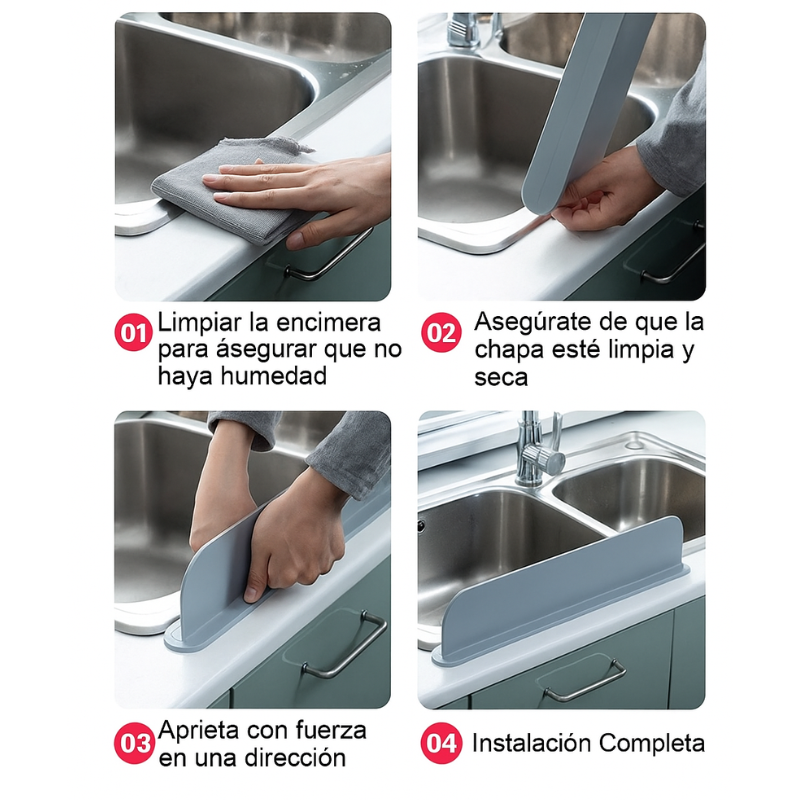 01 Limpiar la encimera para ásegurar que no haya humedad

02 Asegúrate de que la chapa esté limpia y seca

03 Aprieta con fuerza en una dirección

04 Instalación Completa