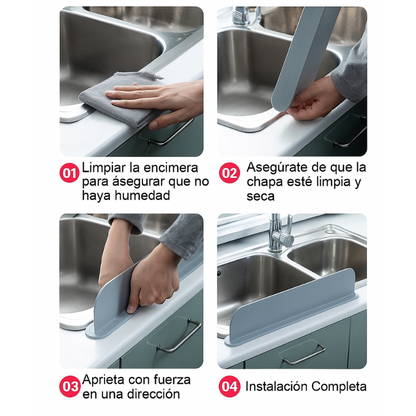 01 Limpiar la encimera para ásegurar que no haya humedad

02 Asegúrate de que la chapa esté limpia y seca

03 Aprieta con fuerza en una dirección

04 Instalación Completa