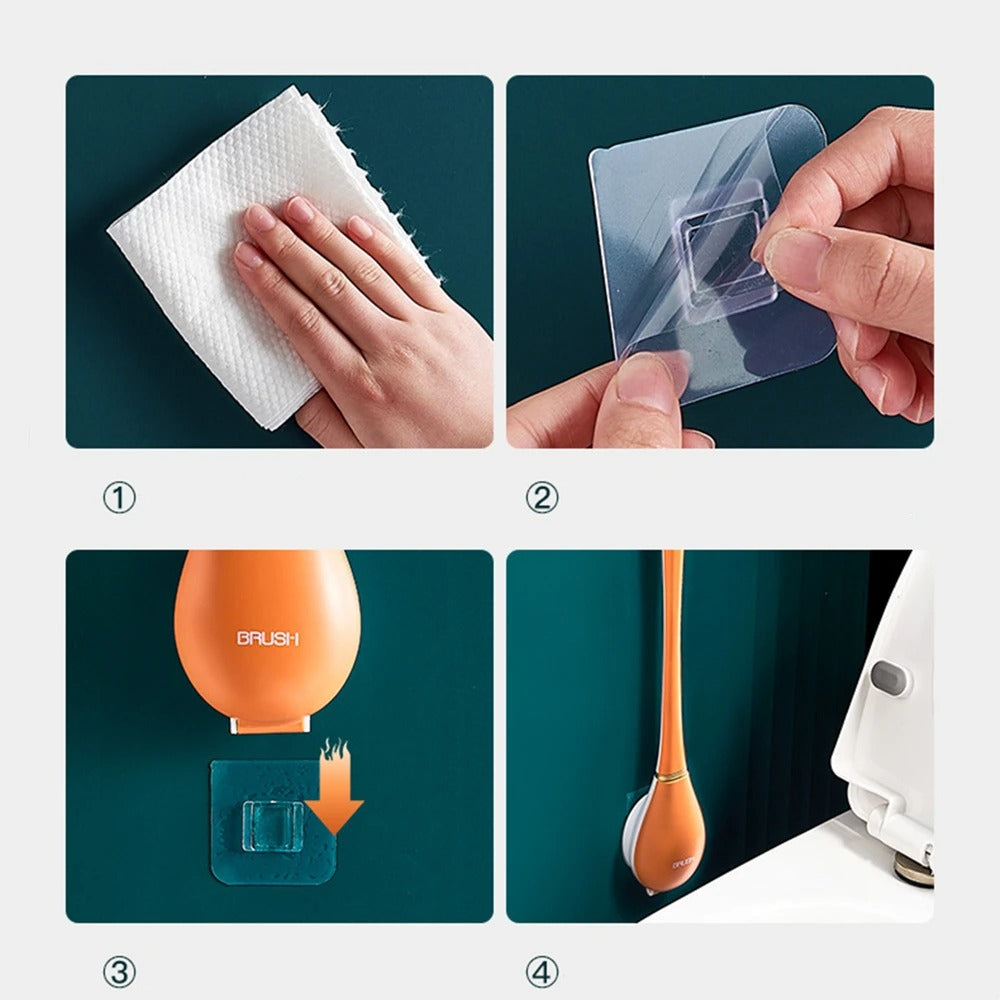 ①

②

BRUSH

③

BRUSH

④