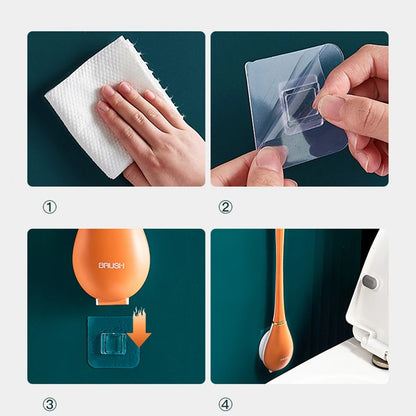 ①

②

BRUSH

③

④